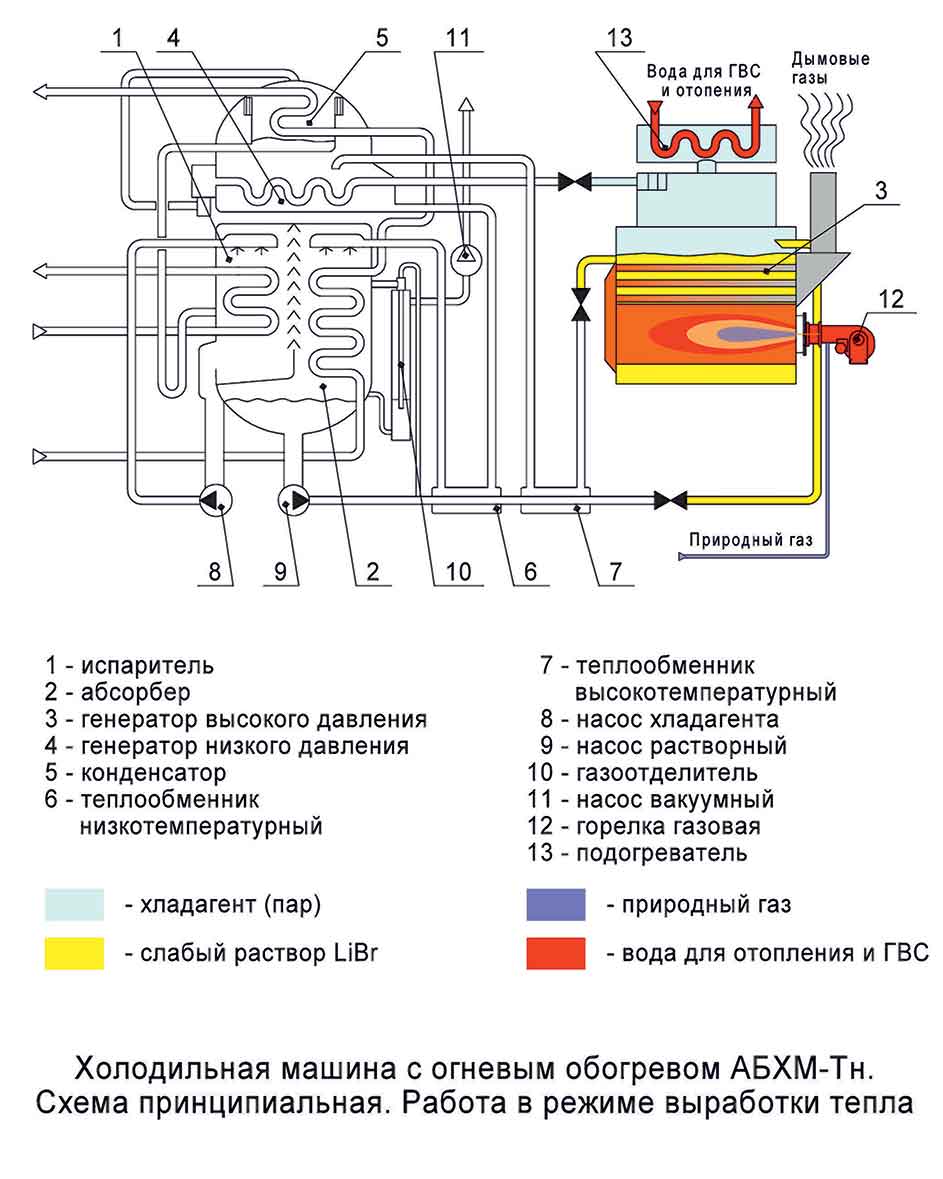 1 4 5 11 13

Вода для ГВС и отопления

Дымовые газы

3

12

Природный газ

8 9 2 10 6 7

1 - испаритель
2 - абсорбер
3 - генератор высокого давления
4 - генератор низкого давления
5 - конденсатор
6 - теплообменник низкотемпературный

7 - теплообменник высокотемпературный
8 - насос хладагента
9 - насос растворный
10 - газоотделитель
11 - насос вакуумный
12 - горелка газовая
13 - подогреватель

- хладагент (пар)

- слабый раствор LiBr

- природный газ

- вода для отопления и ГВС

Холодильная машина с огневым обогревом АБХМ-Тн.
Схема принципиальная. Работа в режиме выработки тепла